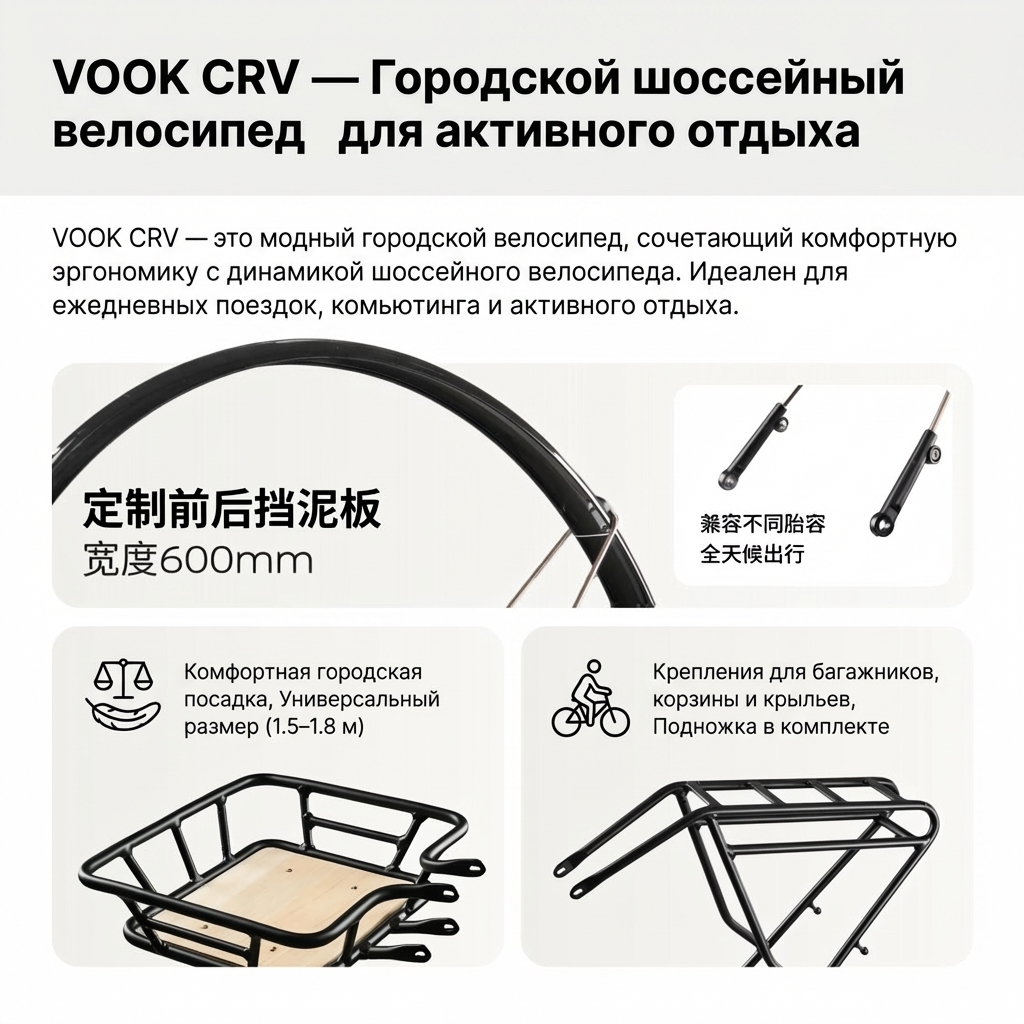 VOOK CRV — Городской шоссейный велосипед для активного отдыха

VOOK CRV — это модный городской велосипед, сочетающий комфортную эргономику с динамикой шоссейного велосипеда. Идеален для ежедневных поездок, комьютинга и активного отдыха.

定制前后挡泥板
宽度600mm

兼容不同胎容
全天候出行

Комфортная городская посадка, Универсальный размер (1.5–1.8 м)

Крепления для багажников, корзины и крыльев, Подножка в комплекте