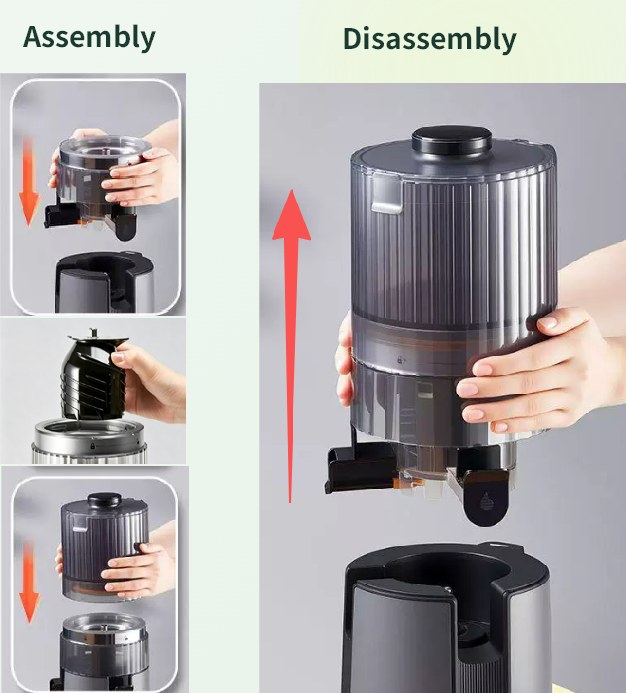 Assembly

Disassembly